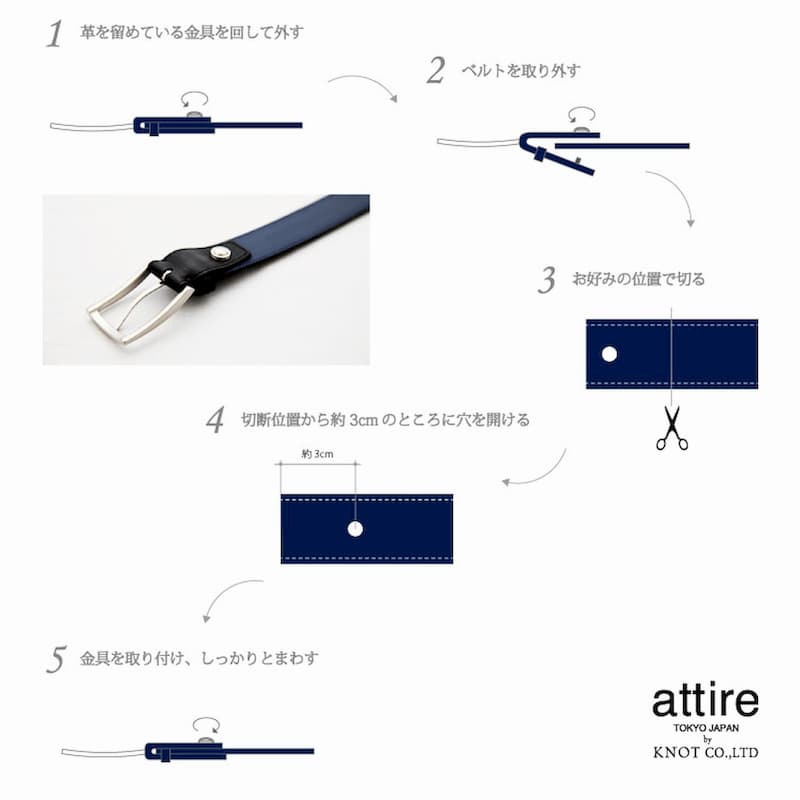 1 革を留めている金具を回して外す

2 ベルトを取り外す

3 お好みの位置で切る

4 切断位置から約 3cm のところに穴を開ける

約 3cm

5 金具を取り付け、しっかりとまわす

attire
TOKYO JAPAN
by
KNOT CO.,LTD